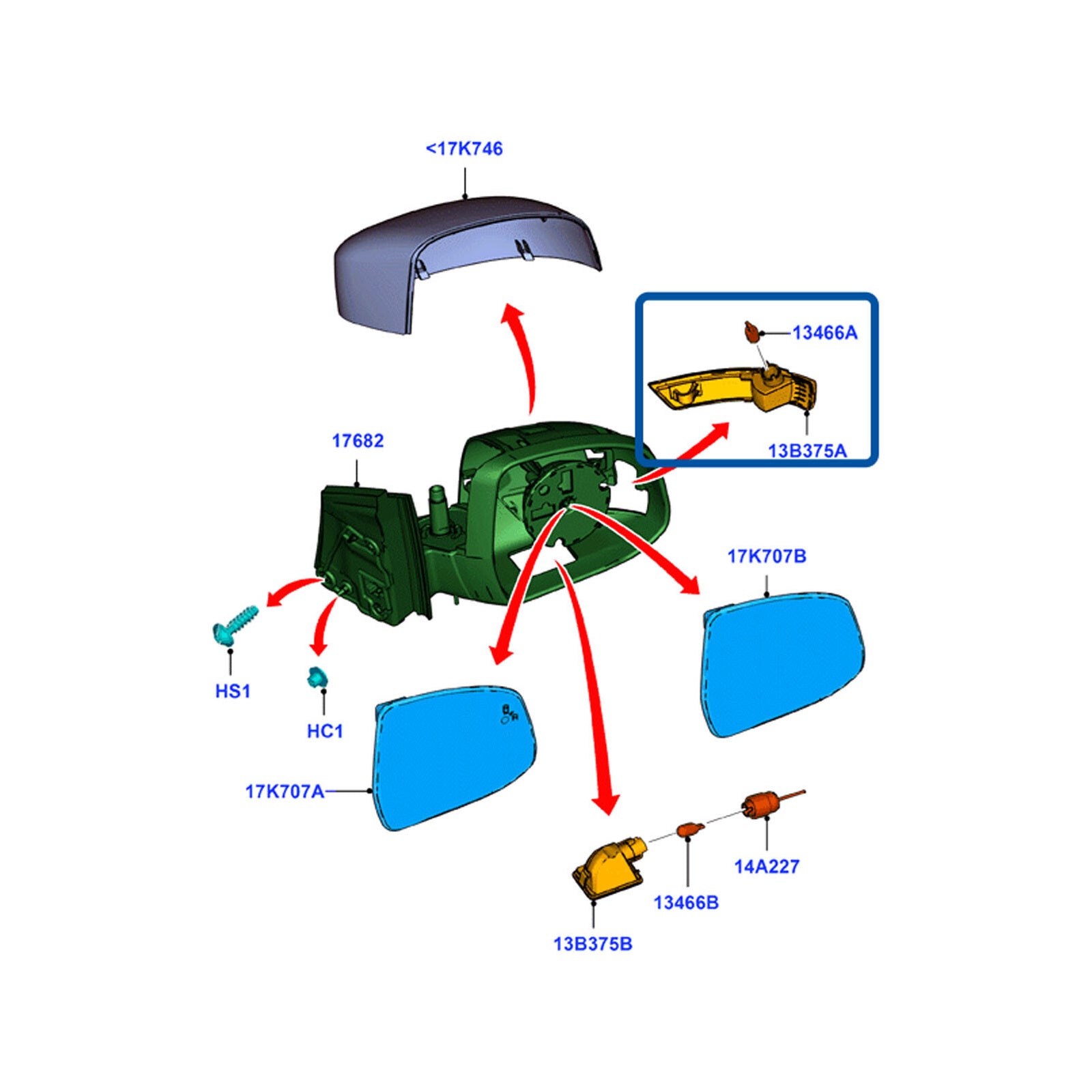 <17K746

13466A

13B375A

17682

17K707B

HS1

HC1

17K707A

14A227

13466B

13B375B