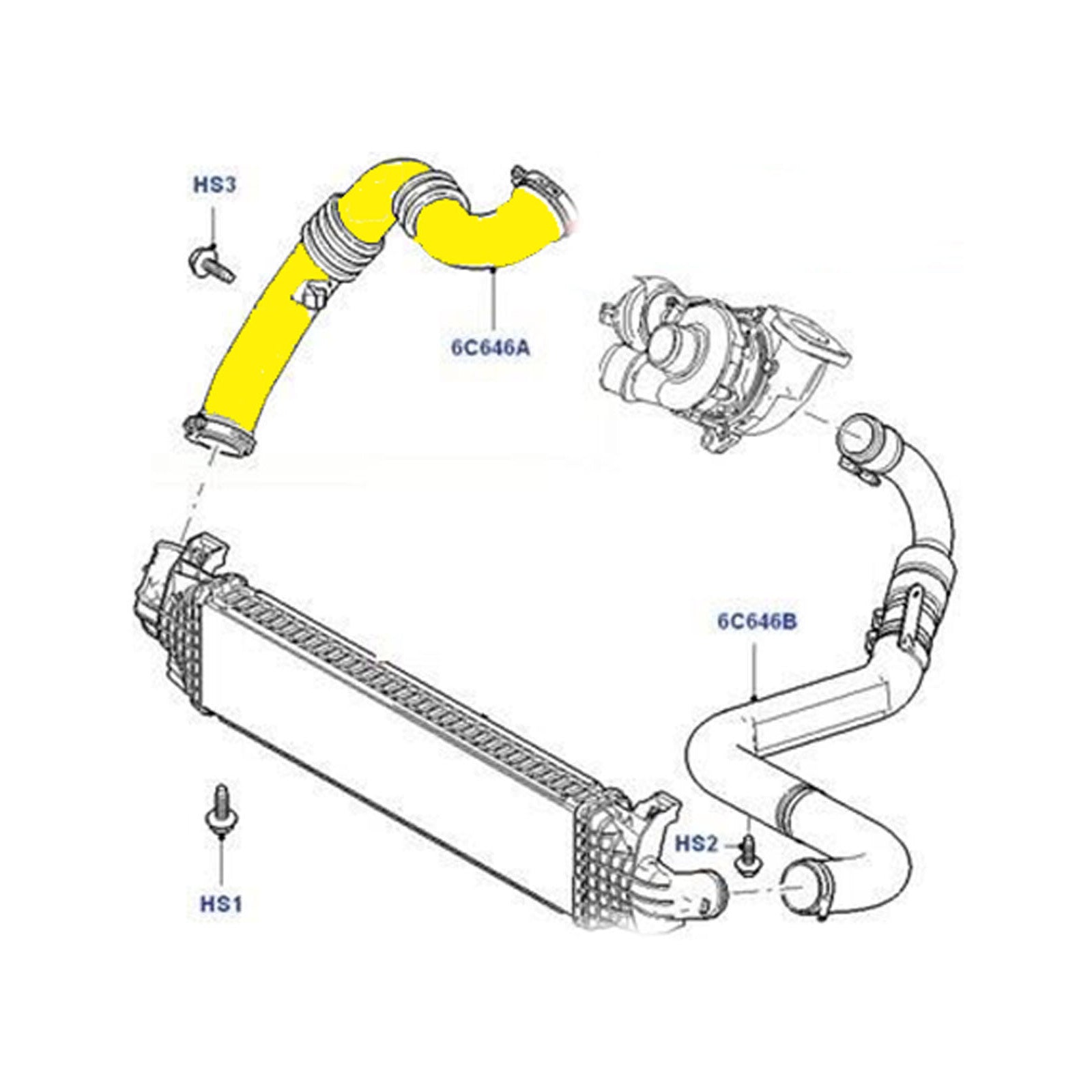 HS3

6C646A

6C646B

HS2

HS1