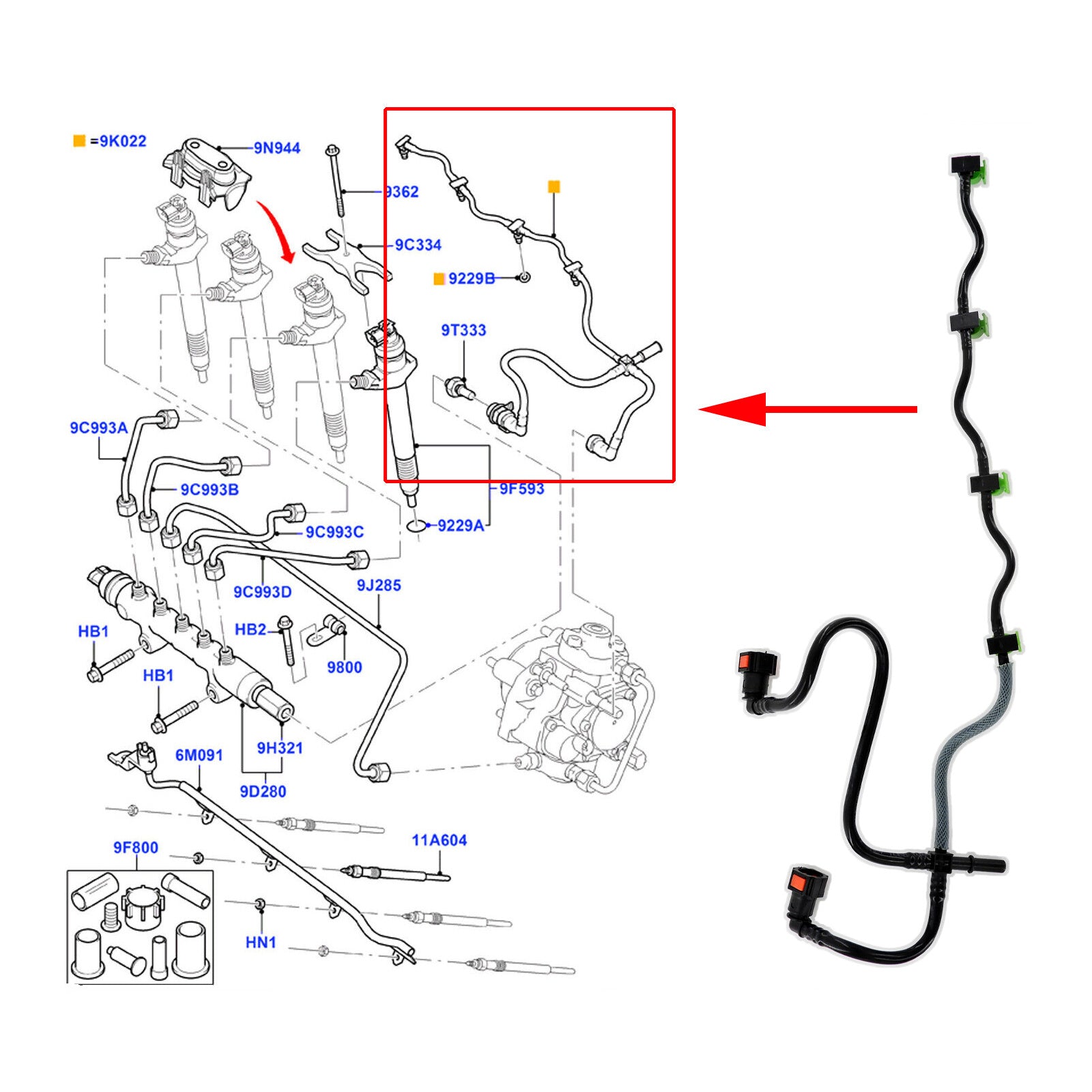 =9K022
9N944
9362
9C334
9229B
9T333
9C993A
9C993B
9F593
9229A
9C993C
9C993D
9J285
HB1
HB2
9800
HB1
9H321
6M091
9D280
9F800
11A604
HN1